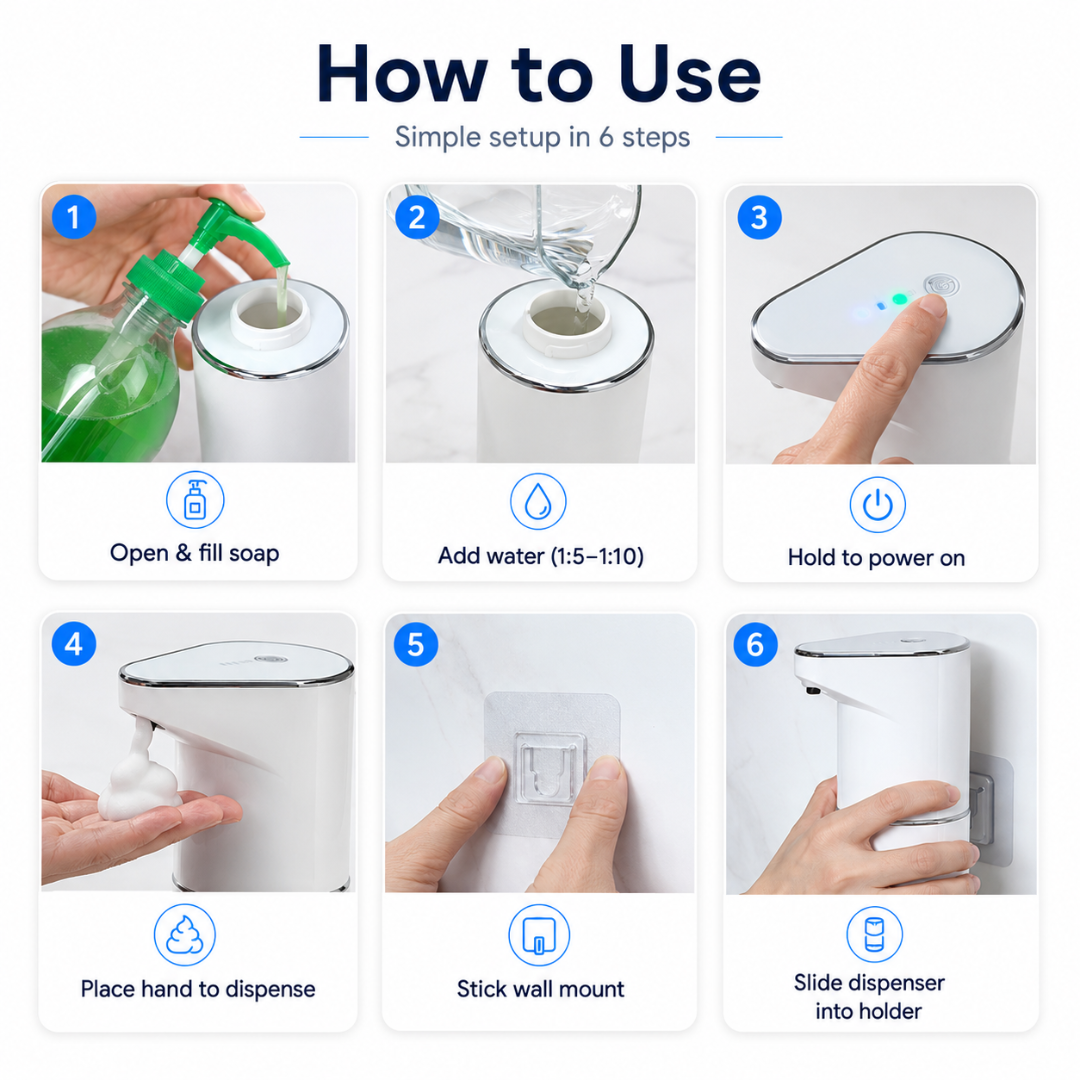 How to Use

Simple setup in 6 steps

1

Open & fill soap

2

Add water (1:5–1:10)

3

Hold to power on

4

Place hand to dispense

5

Stick wall mount

6

Slide dispenser into holder